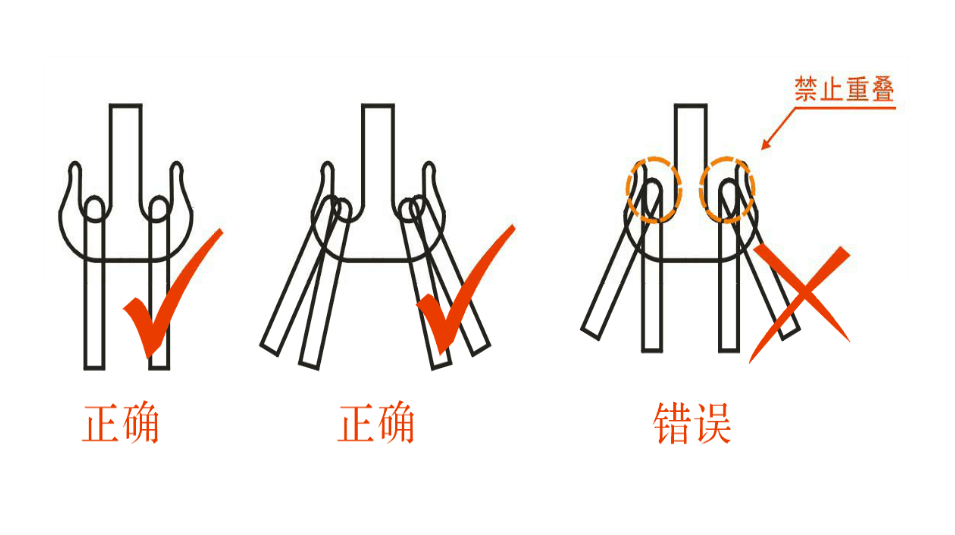 禁止重叠

正确

正确

错误